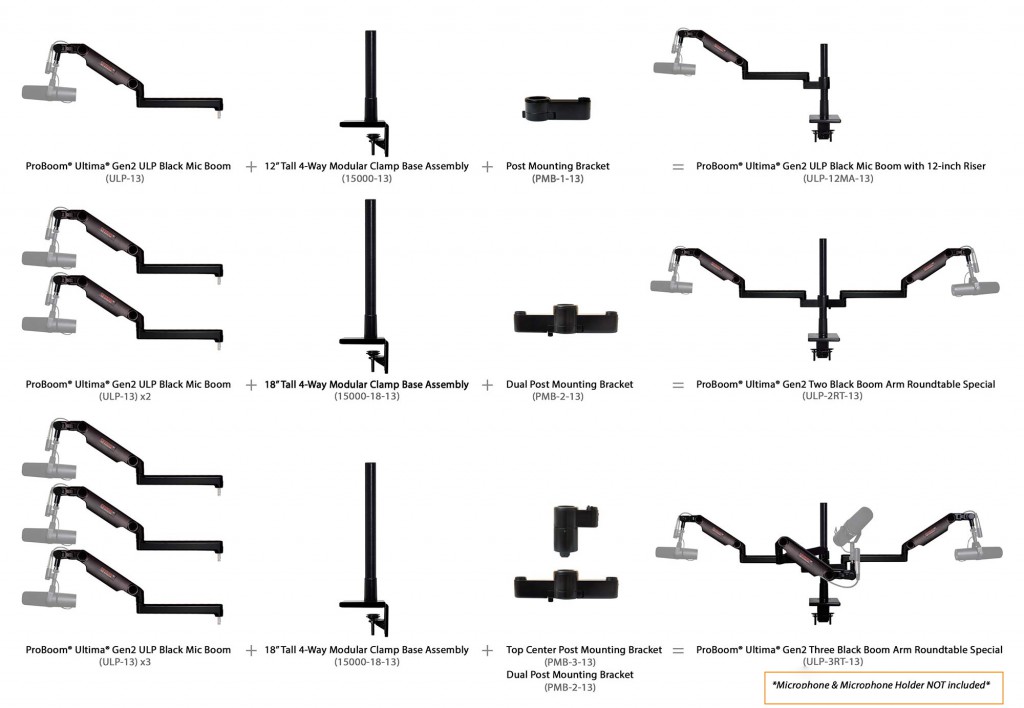 ProBoom® Ultima® Gen2 ULP Black Mic Boom
(ULP-13)

+

12" Tall 4-Way Modular Clamp Base Assembly
(15000-13)

+

Post Mounting Bracket
(PMB-1-13)

=

ProBoom® Ultima® Gen2 ULP Black Mic Boom with 12-inch Riser
(ULP-12MA-13)

ProBoom® Ultima® Gen2 ULP Black Mic Boom
(ULP-13) x2

+

18" Tall 4-Way Modular Clamp Base Assembly
(15000-18-13)

+

Dual Post Mounting Bracket
(PMB-2-13)

=

ProBoom® Ultima® Gen2 Two Black Boom Arm Roundtable Special
(ULP-2RT-13)

ProBoom® Ultima® Gen2 ULP Black Mic Boom
(ULP-13) x3

+

18" Tall 4-Way Modular Clamp Base Assembly
(15000-18-13)

+

Top Center Post Mounting Bracket
(PMB-3-13)
Dual Post Mounting Bracket
(PMB-2-13)

=

ProBoom® Ultima® Gen2 Three Black Boom Arm Roundtable Special
(ULP-3RT-13)

*Microphone & Microphone Holder NOT included*