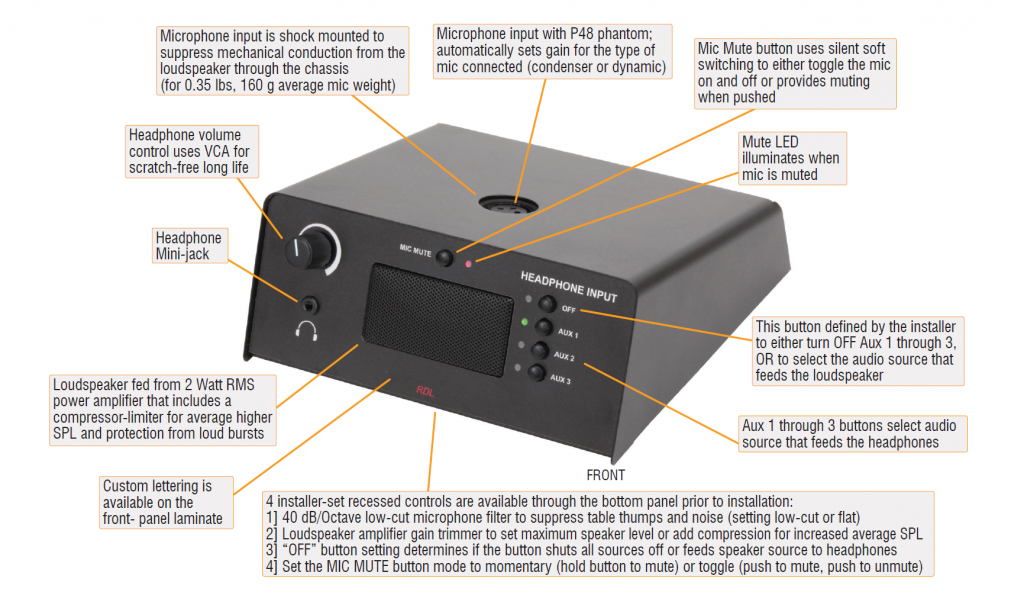 Microphone input is shock mounted to suppress mechanical conduction from the loudspeaker through the chassis (for 0.35 lbs, 160 g average mic weight)

Microphone input with P48 phantom; automatically sets gain for the type of mic connected (condenser or dynamic)

Mic Mute button uses silent soft switching to either toggle the mic on and off or provides muting when pushed

Headphone volume control uses VCA for scratch-free long life

Mute LED illuminates when mic is muted

Headphone Mini-jack

MIC MUTE

HEADPHONE INPUT

OFF

AUX 1

AUX 2

AUX 3

RDL

This button defined by the installer to either turn OFF Aux 1 through 3, OR to select the audio source that feeds the loudspeaker

Loudspeaker fed from 2 Watt RMS power amplifier that includes a compressor-limiter for average higher SPL and protection from loud bursts

Aux 1 through 3 buttons select audio source that feeds the headphones

FRONT

Custom lettering is available on the front- panel laminate

4 installer-set recessed controls are available through the bottom panel prior to installation:
1] 40 dB/Octave low-cut microphone filter to suppress table thumps and noise (setting low-cut or flat)
2] Loudspeaker amplifier gain trimmer to set maximum speaker level or add compression for increased average SPL
3] "OFF" button setting determines if the button shuts all sources off or feeds speaker source to headphones
4] Set the MIC MUTE button mode to momentary (hold button to mute) or toggle (push to mute, push to unmute)